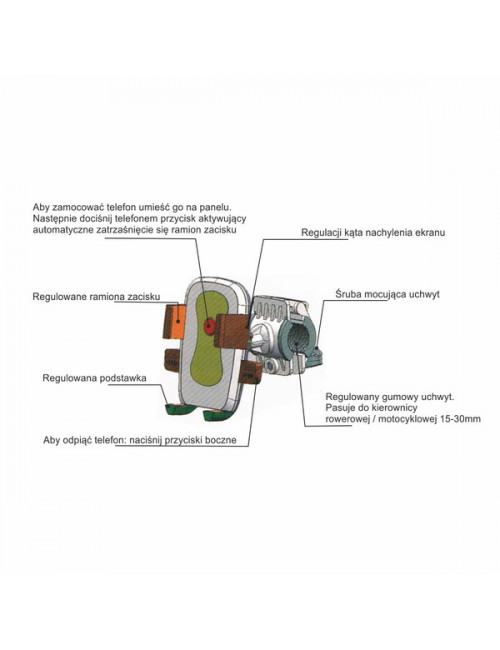 Aby zamocować telefon umieść go na panelu. Następnie dociśnij telefonem przycisk aktywujący automatyczne zatrzaśnięcie się ramion zacisku

Regulacji kąta nachylenia ekranu

Regulowane ramiona zacisku

Śruba mocująca uchwyt

Regulowana podstawka

Regulowany gumowy uchwyt. Pasuje do kierownicy rowerowej / motocyklowej 15-30mm

Aby odpiąć telefon: naciśnij przyciski boczne