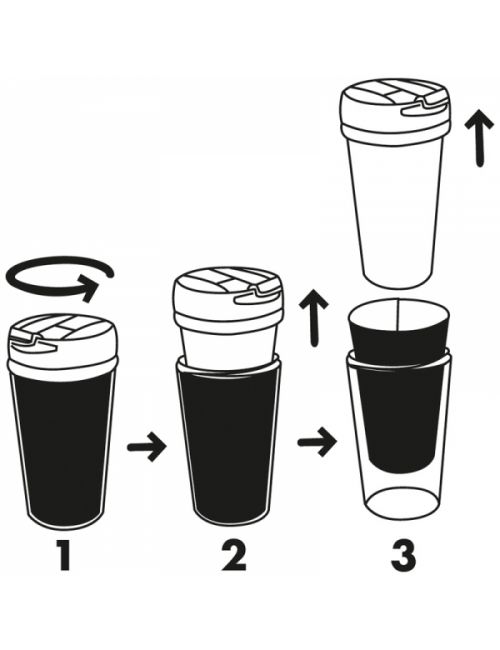 1 2 3